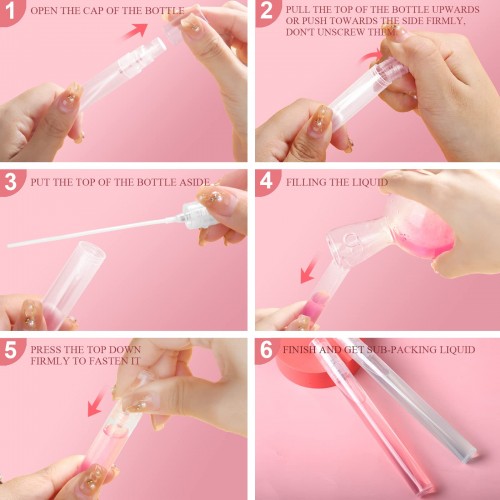 1 OPEN THE CAP OF THE BOTTLE

2 PULL THE TOP OF THE BOTTLE UPWARDS OR PUSH TOWARDS THE SIDE FIRMLY, DON'T UNSCREW THEM

3 PUT THE TOP OF THE BOTTLE ASIDE

4 FILLING THE LIQUID

5 PRESS THE TOP DOWN FIRMLY TO FASTEN IT

6 FINISH AND GET SUB-PACKING LIQUID